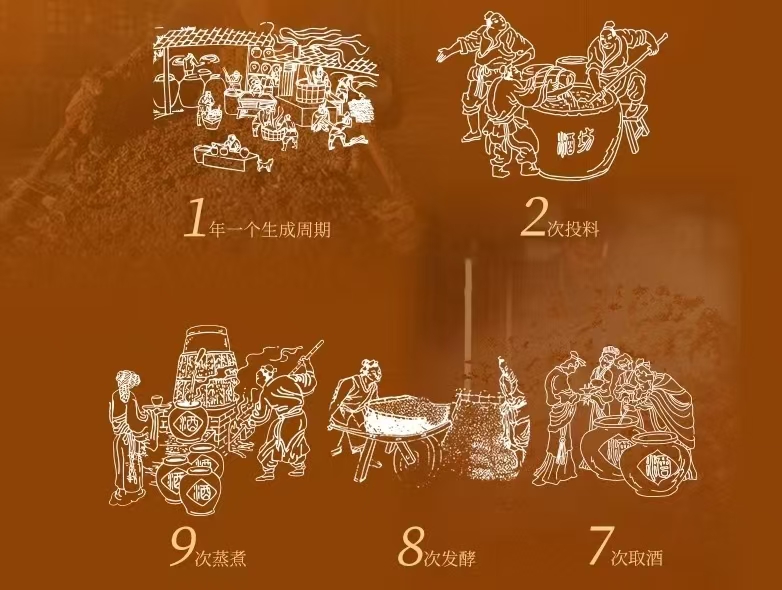 酒坊

1年一个生成周期

2次投料

酒

酒

酒

酒

9次蒸煮

8次发酵

7次取酒